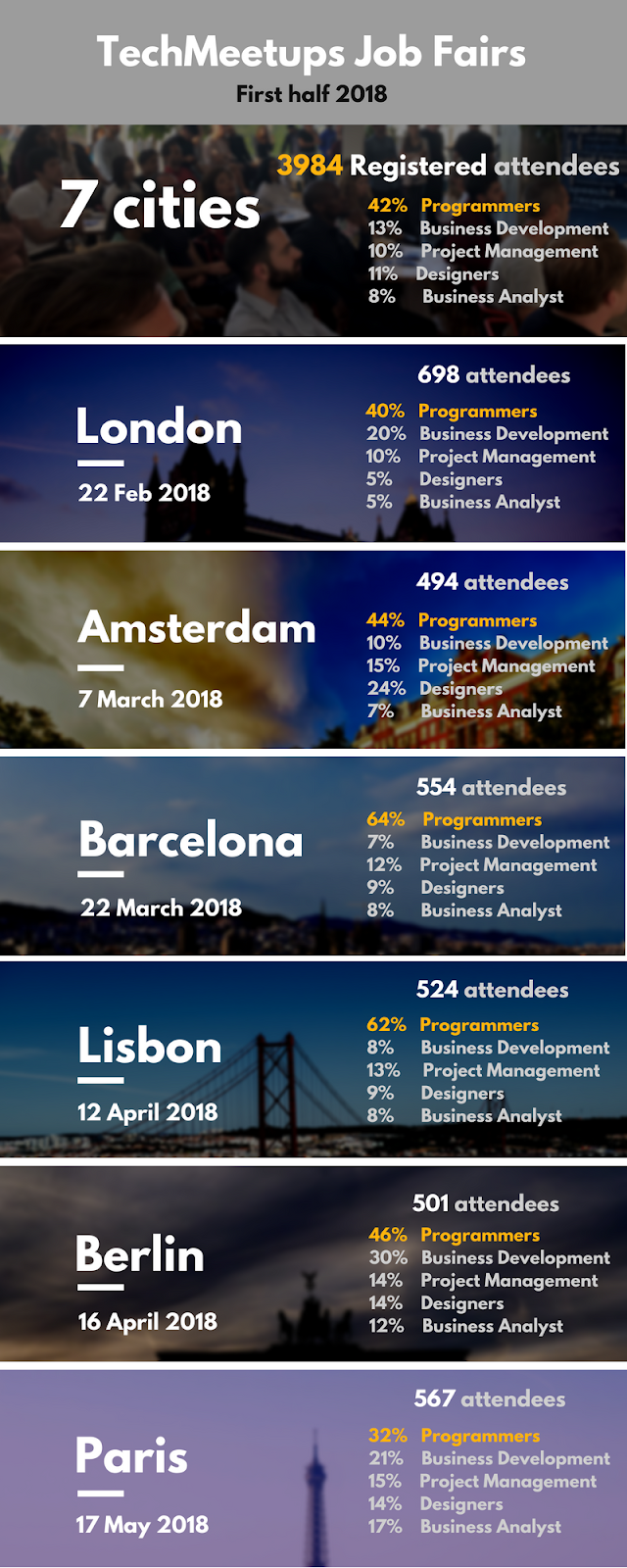 TechMeetups Job Fairs
First half 2018

7 cities

3984 Registered attendees
42% Programmers
13% Business Development
10% Project Management
11% Designers
8% Business Analyst

London
22 Feb 2018

698 attendees
40% Programmers
20% Business Development
10% Project Management
5% Designers
5% Business Analyst

Amsterdam
7 March 2018

494 attendees
44% Programmers
10% Business Development
15% Project Management
24% Designers
7% Business Analyst

Barcelona
22 March 2018

554 attendees
64% Programmers
7% Business Development
12% Project Management
9% Designers
8% Business Analyst

Lisbon
12 April 2018

524 attendees
62% Programmers
8% Business Development
13% Project Management
9% Designers
8% Business Analyst

Berlin
16 April 2018

501 attendees
46% Programmers
30% Business Development
14% Project Management
14% Designers
12% Business Analyst

Paris
17 May 2018

567 attendees
32% Programmers
21% Business Development
15% Project Management
14% Designers
17% Business Analyst